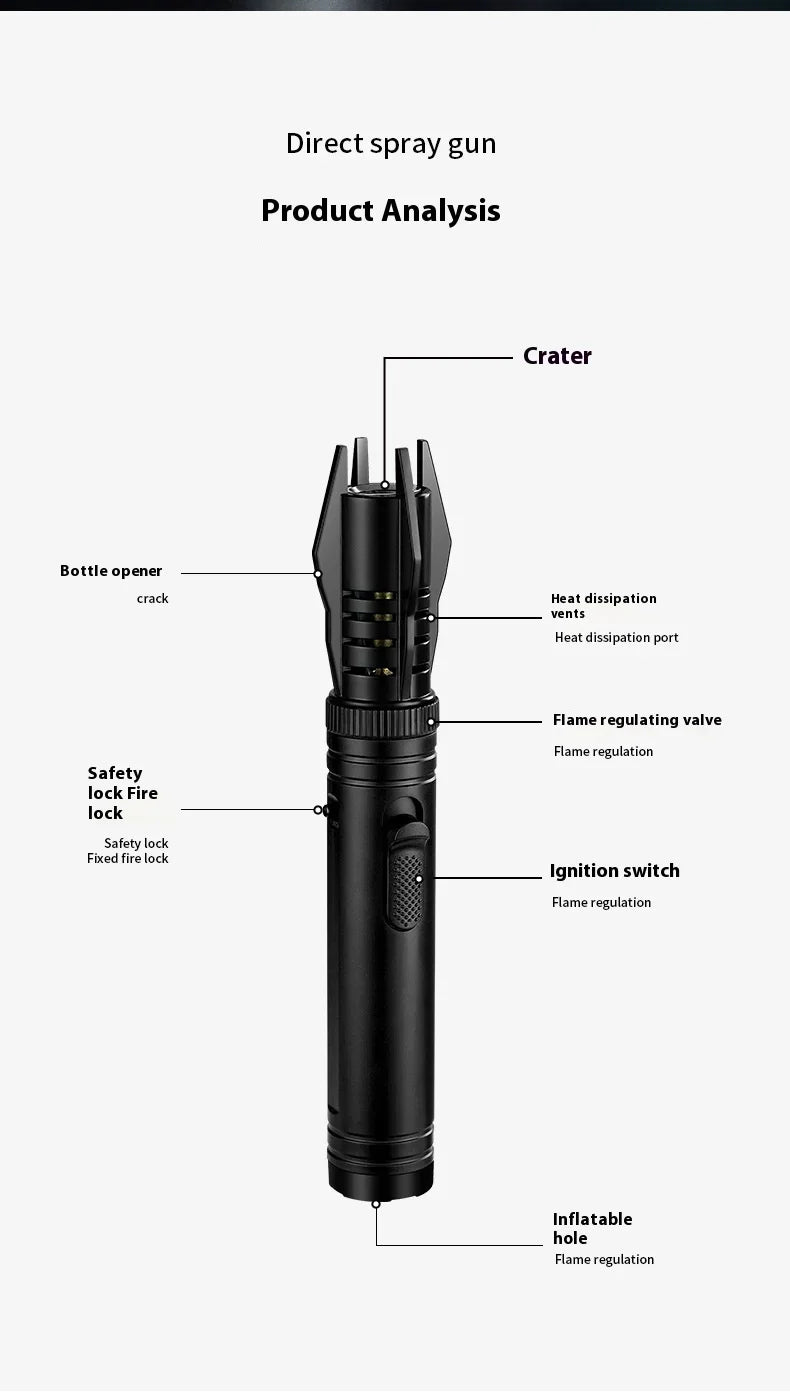 Direct spray gun

Product Analysis

Crater

Bottle opener

crack

Heat dissipation vents

Heat dissipation port

Flame regulating valve

Flame regulation

Safety lock Fire lock

Safety lock
Fixed fire lock

Ignition switch

Flame regulation

Inflatable hole

Flame regulation